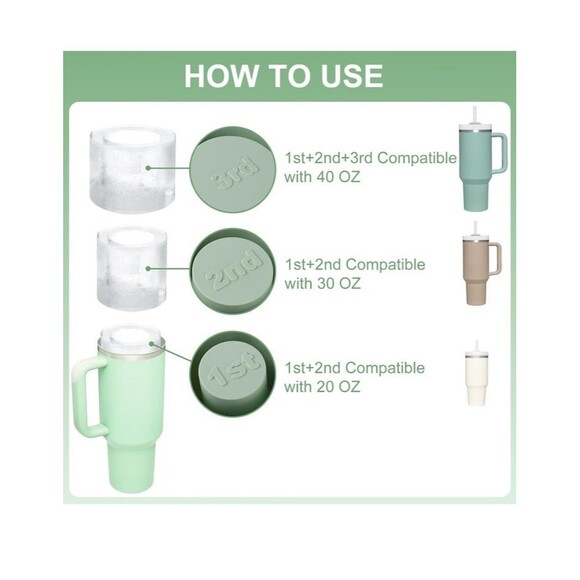 HOW TO USE

3rd

1st+2nd+3rd Compatible with 40 OZ

2nd

1st+2nd Compatible with 30 OZ

1st

1st+2nd Compatible with 20 OZ